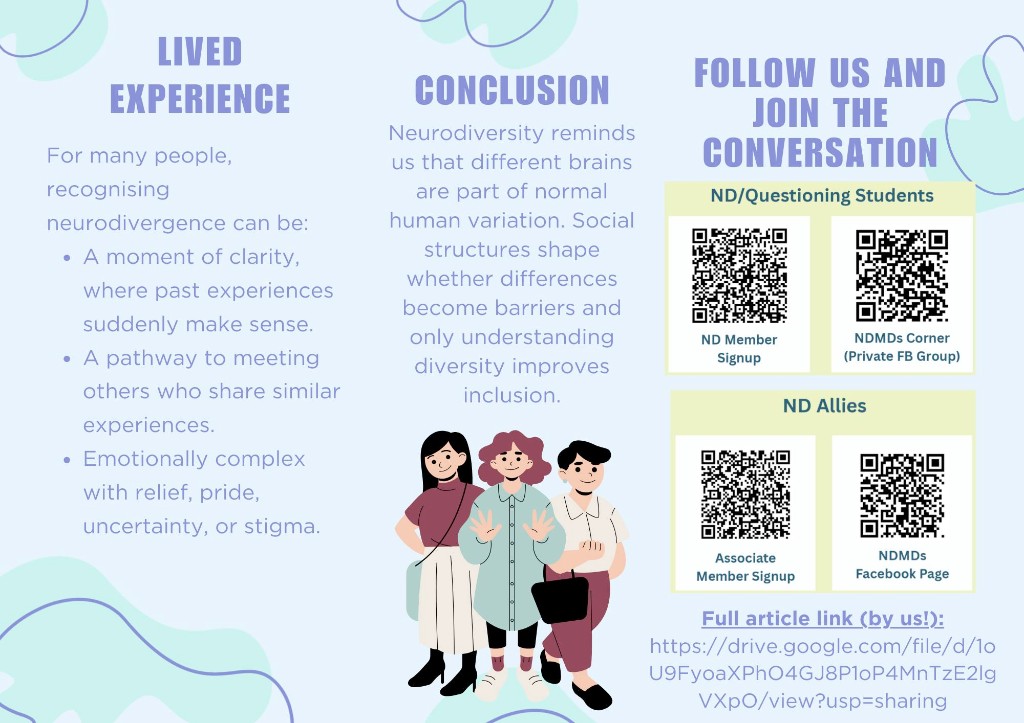 LIVED EXPERIENCE

For many people, recognising neurodivergence can be:

- A moment of clarity, where past experiences suddenly make sense.
- A pathway to meeting others who share similar experiences.
- Emotionally complex with relief, pride, uncertainty, or stigma.

CONCLUSION

Neurodiversity reminds us that different brains are part of normal human variation. Social structures shape whether differences become barriers and only understanding diversity improves inclusion.

FOLLOW US AND JOIN THE CONVERSATION

ND/Questioning Students

ND Member Signup

NDMDs Corner (Private FB Group)

ND Allies

Associate Member Signup

NDMDs Facebook Page

Full article link (by us!):
https://drive.google.com/file/d/1oU9FyoaXPhO4GJ8P1oP4MnTzE2lgVXpO/view?usp=sharing